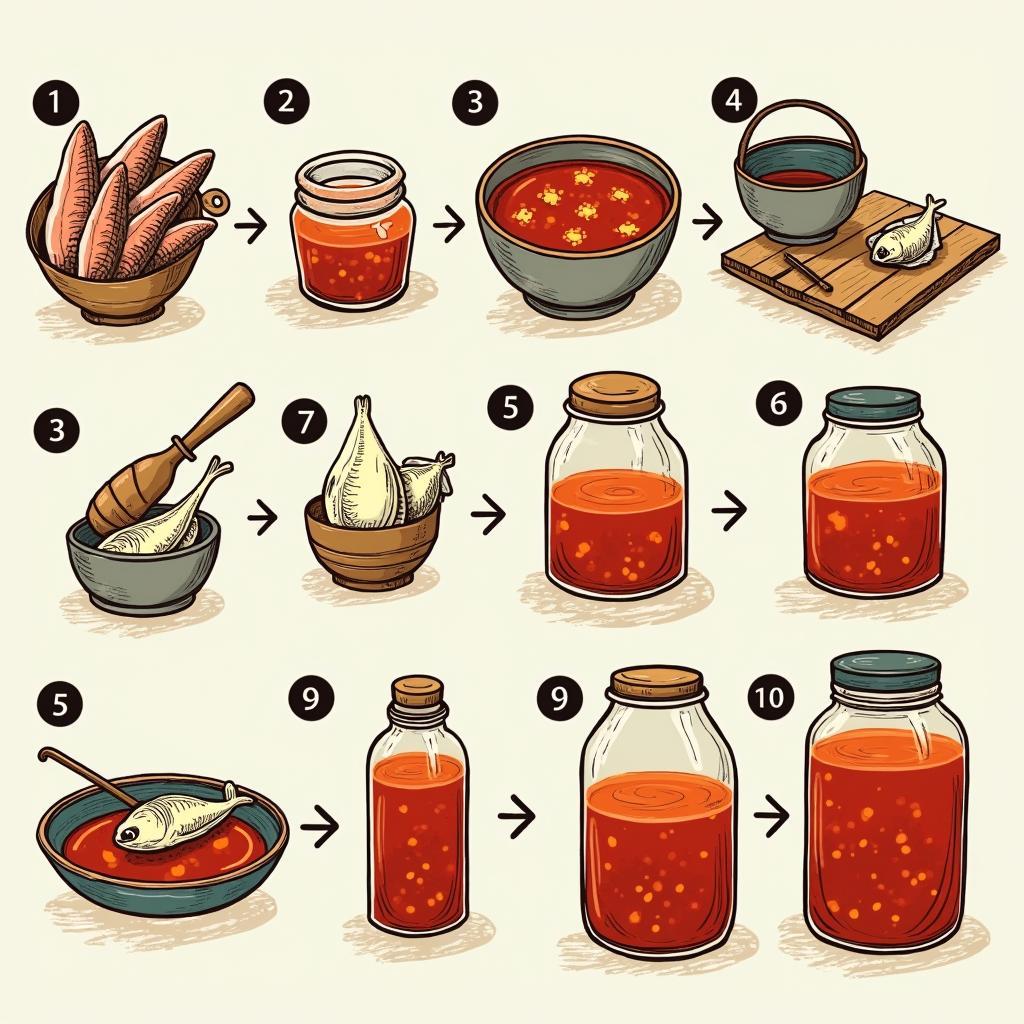 1
2
3
4
3
7
5
6
5
9
9
10